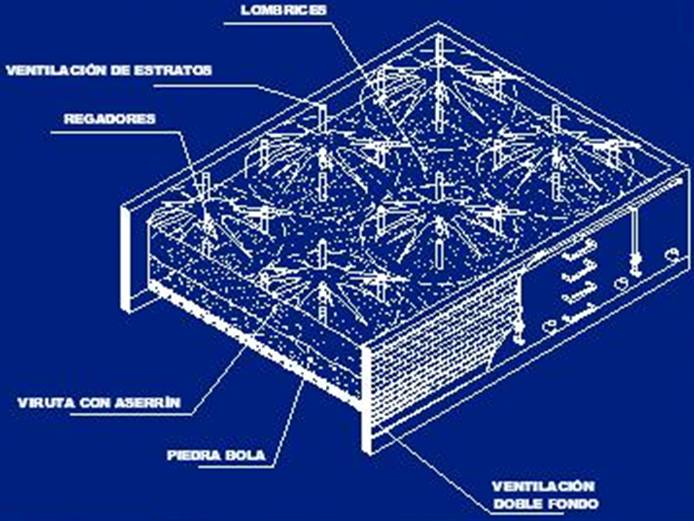 LOMBRICES

VENTILACIÓN DE ESTRATOS

REGADORES

VIRUTA CON ASERRÍN

PIEDRA BOLA

VENTILACIÓN DOBLE FONDO